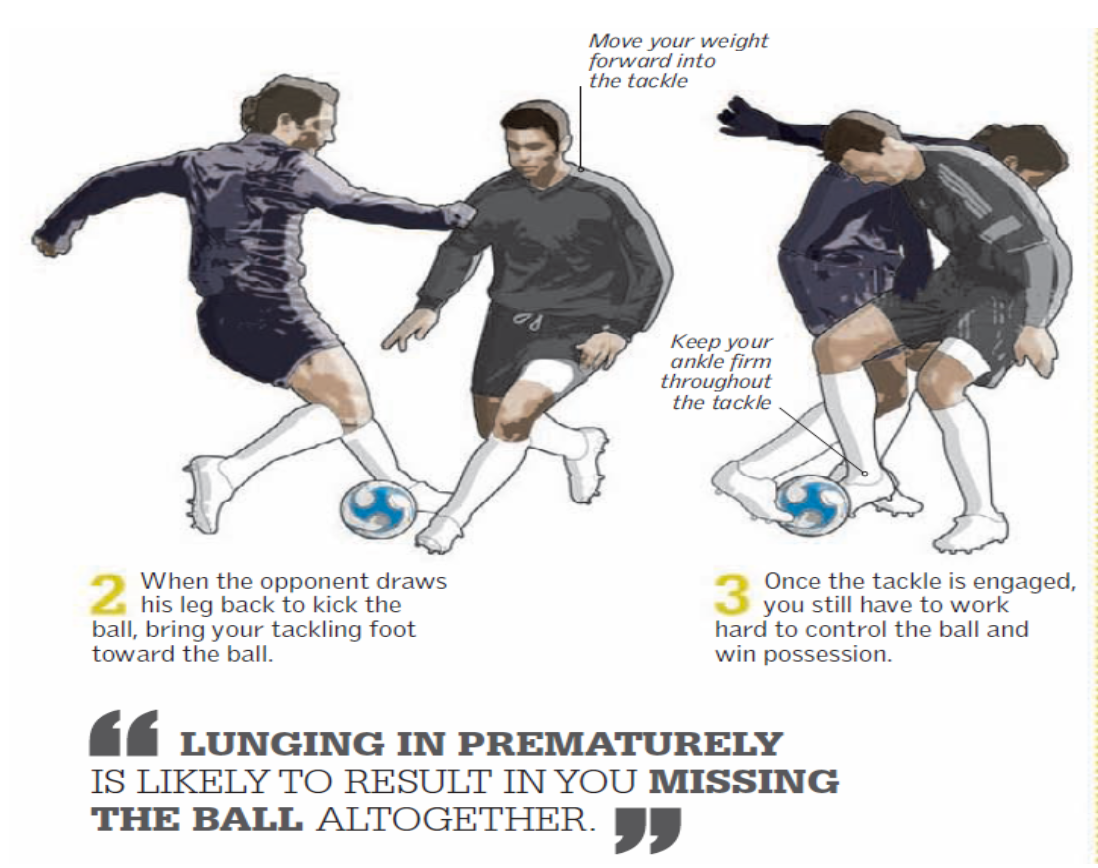 Move your weight forward into the tackle

Keep your ankle firm throughout the tackle

2 When the opponent draws his leg back to kick the ball, bring your tackling foot toward the ball.

3 Once the tackle is engaged, you still have to work hard to control the ball and win possession.

“ LUNGING IN PREMATURELY IS LIKELY TO RESULT IN YOU MISSING THE BALL ALTOGETHER. ”