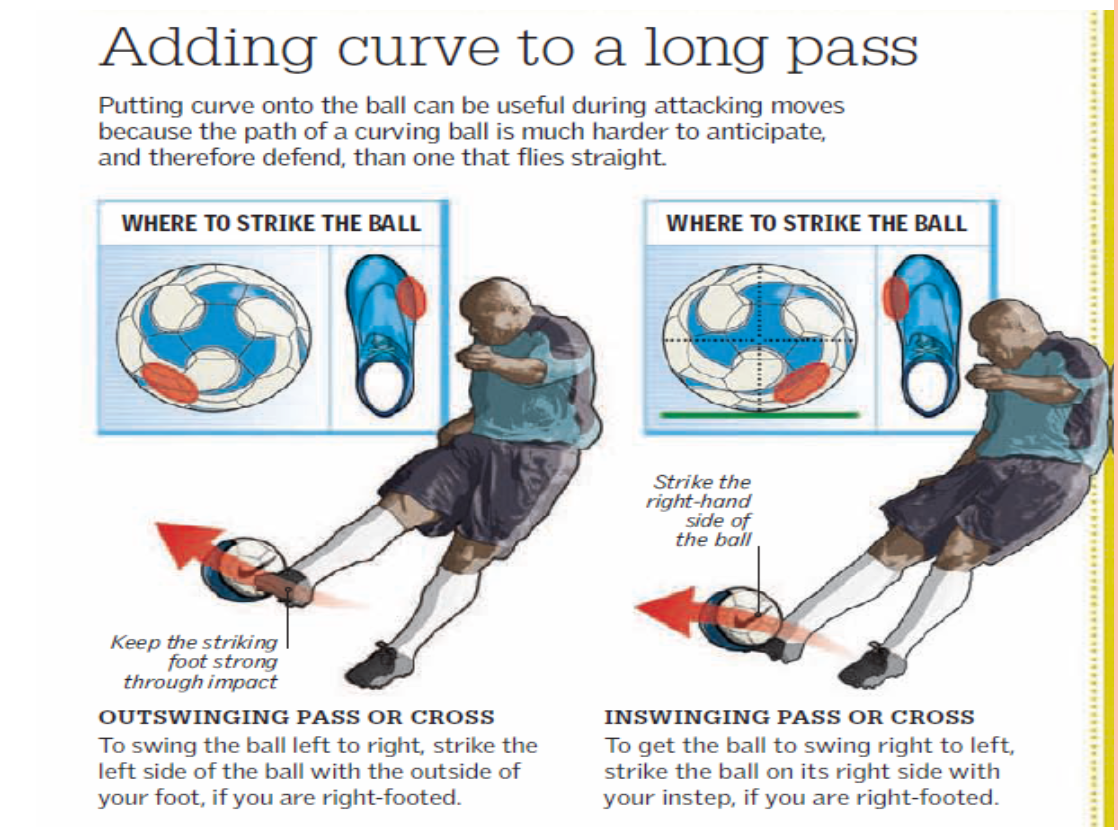 Adding curve to a long pass

Putting curve onto the ball can be useful during attacking moves because the path of a curving ball is much harder to anticipate, and therefore defend, than one that flies straight.

WHERE TO STRIKE THE BALL

Keep the striking foot strong through impact

OUTSWINGING PASS OR CROSS
To swing the ball left to right, strike the left side of the ball with the outside of your foot, if you are right-footed.

WHERE TO STRIKE THE BALL

Strike the right-hand side of the ball

INSWINGING PASS OR CROSS
To get the ball to swing right to left, strike the ball on its right side with your instep, if you are right-footed.